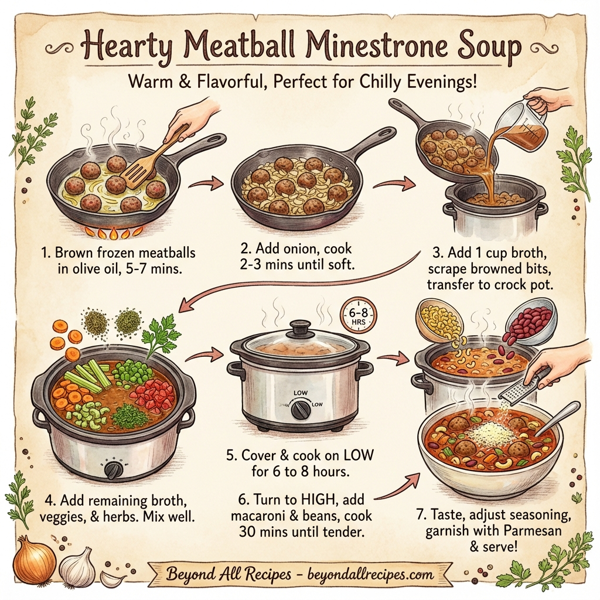 Hearty Meatball Minestrone Soup

Warm & Flavorful, Perfect for Chilly Evenings!

1. Brown frozen meatballs in olive oil, 5-7 mins.

2. Add onion, cook 2-3 mins until soft.

3. Add 1 cup broth, scrape browned bits, transfer to crock pot.

6-8 HRS

LOW LOW

4. Add remaining broth, veggies, & herbs. Mix well.

5. Cover & cook on LOW for 6 to 8 hours.

6. Turn to HIGH, add macaroni & beans, cook 30 mins until tender.

7. Taste, adjust seasoning, garnish with Parmesan & serve!

Beyond All Recipes - beyondallrecipes.com