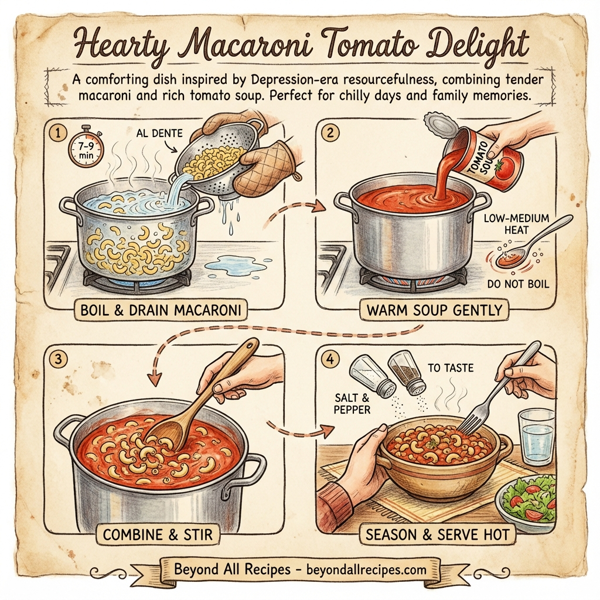 Hearty Macaroni Tomato Delight

A comforting dish inspired by Depression-era resourcefulness, combining tender macaroni and rich tomato soup. Perfect for chilly days and family memories.

1
7-9 min
AL DENTE
BOIL & DRAIN MACARONI

2
TOMATO SOU
LOW-MEDIUM HEAT
DO NOT BOIL
WARM SOUP GENTLY

3
COMBINE & STIR

4
SALT & PEPPER
TO TASTE
SEASON & SERVE HOT

Beyond All Recipes - beyondallrecipes.com