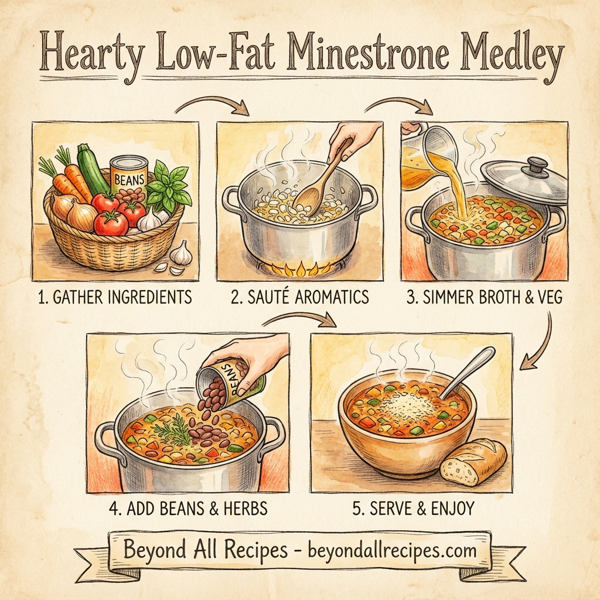 Hearty Low-Fat Minestrone Medley

BEANS

1. GATHER INGREDIENTS

2. SAUTÉ AROMATICS

3. SIMMER BROTH & VEG

BEANS

4. ADD BEANS & HERBS

5. SERVE & ENJOY

Beyond All Recipes - beyondallrecipes.com