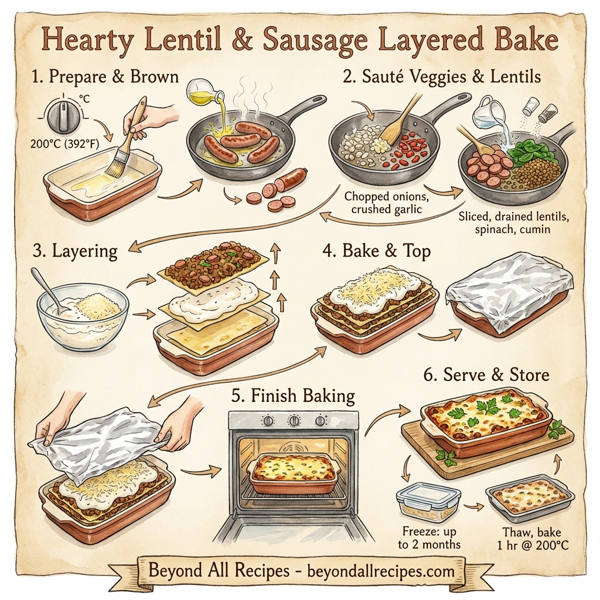 Hearty Lentil & Sausage Layered Bake

1. Prepare & Brown

°C

200°C (392°F)

2. Sauté Veggies & Lentils

Chopped onions, crushed garlic

Sliced, drained lentils, spinach, cumin

3. Layering

4. Bake & Top

5. Finish Baking

6. Serve & Store

Freeze: up to 2 months

Thaw, bake 1 hr @ 200°C

Beyond All Recipes - beyondallrecipes.com