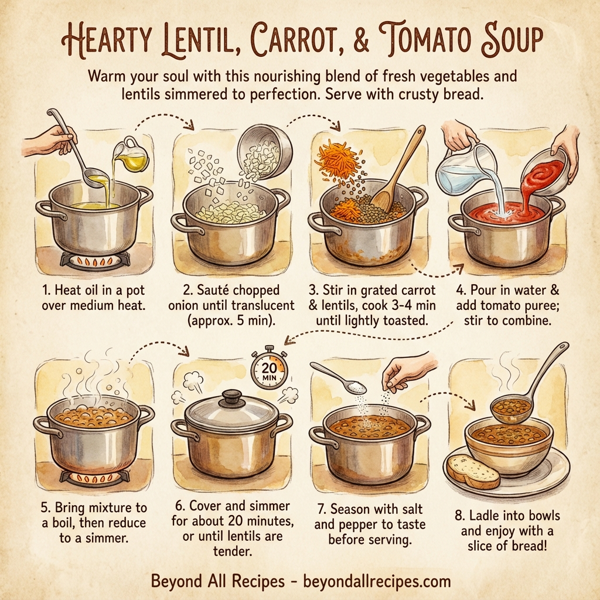 HEARTY LENTIL, CARROT, & TOMATO SOUP

Warm your soul with this nourishing blend of fresh vegetables and lentils simmered to perfection. Serve with crusty bread.

1. Heat oil in a pot over medium heat.

2. Sauté chopped onion until translucent (approx. 5 min).

3. Stir in grated carrot & lentils, cook 3-4 min until lightly toasted.

4. Pour in water & add tomato puree; stir to combine.

20 MIN

5. Bring mixture to a boil, then reduce to a simmer.

6. Cover and simmer for about 20 minutes, or until lentils are tender.

7. Season with salt and pepper to taste before serving.

8. Ladle into bowls and enjoy with a slice of bread!

Beyond All Recipes - beyondallrecipes.com