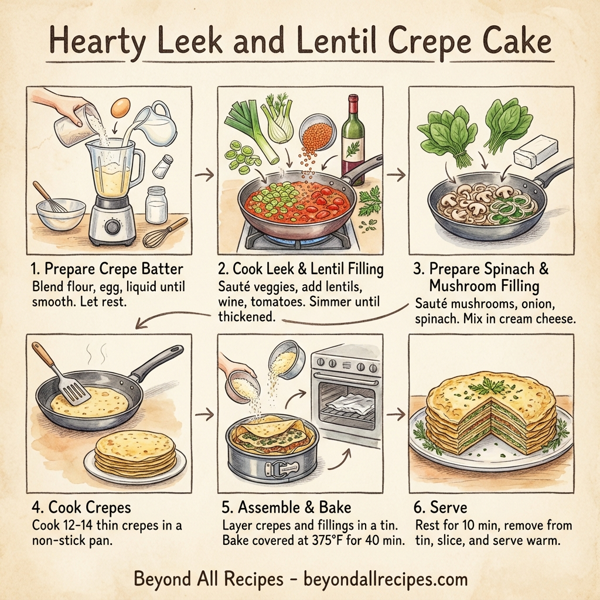 Hearty Leek and Lentil Crepe Cake

1. Prepare Crepe Batter
Blend flour, egg, liquid until smooth. Let rest.

2. Cook Leek & Lentil Filling
Sauté veggies, add lentils, wine, tomatoes. Simmer until thickened.

3. Prepare Spinach & Mushroom Filling
Sauté mushrooms, onion, spinach. Mix in cream cheese.

4. Cook Crepes
Cook 12-14 thin crepes in a non-stick pan.

5. Assemble & Bake
Layer crepes and fillings in a tin. Bake covered at 375°F for 40 min.

6. Serve
Rest for 10 min, remove from tin, slice, and serve warm.

Beyond All Recipes - beyondallrecipes.com