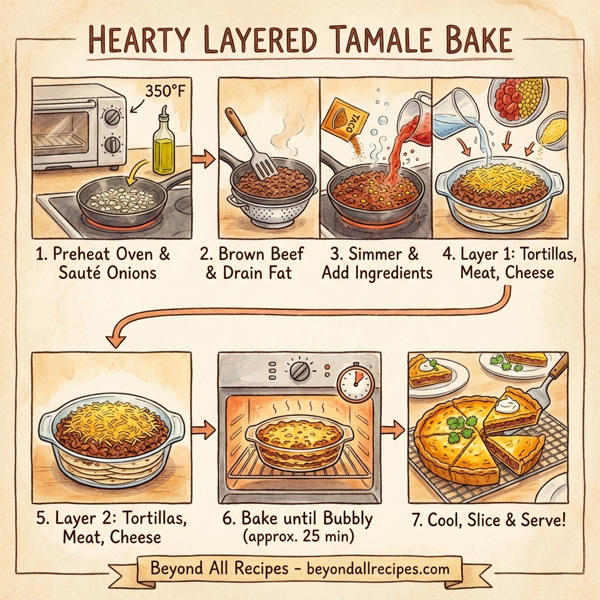 HEARTY LAYERED TAMALE BAKE

350°F

TACO

1. Preheat Oven & Sauté Onions

2. Brown Beef & Drain Fat

3. Simmer & Add Ingredients

4. Layer 1: Tortillas, Meat, Cheese

5. Layer 2: Tortillas, Meat, Cheese

6. Bake until Bubbly (approx. 25 min)

7. Cool, Slice & Serve!

Beyond All Recipes - beyondallrecipes.com