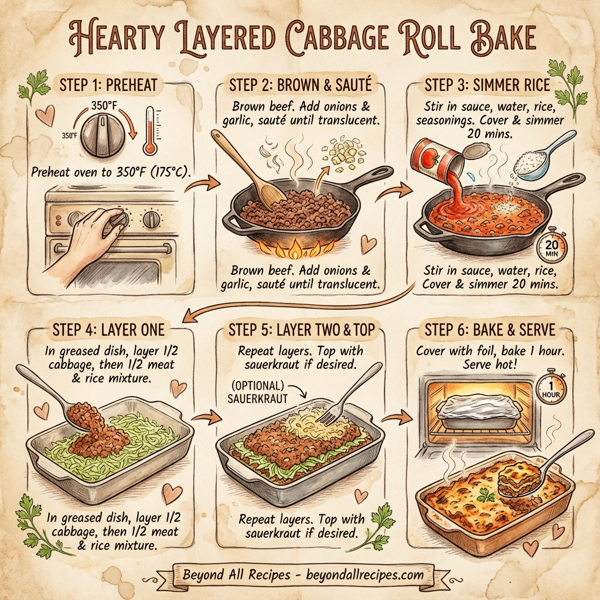 HEARTY LAYERED CABBAGE ROLL BAKE

STEP 1: PREHEAT

350°F

350°F

Preheat oven to 350°F (175°C).

STEP 2: BROWN & SAUTÉ

Brown beef. Add onions & garlic, sauté until translucent.

Brown beef. Add onions & garlic, sauté until translucent.

STEP 3: SIMMER RICE

Stir in sauce, water, rice, seasonings. Cover & simmer 20 mins.

20 MIN

Stir in sauce, water, rice, Cover & simmer 20 mins.

STEP 4: LAYER ONE

In greased dish, layer 1/2 cabbage, then 1/2 meat & rice mixture.

In greased dish, layer 1/2 cabbage, then 1/2 meat & rice mixture.

STEP 5: LAYER TWO & TOP

Repeat layers. Top with sauerkraut if desired.

(OPTIONAL) SAUERKRAUT

Repeat layers. Top with sauerkraut if desired.

STEP 6: BAKE & SERVE

Cover with foil, bake 1 hour. Serve hot!

1 HOUR

Beyond All Recipes - beyondallrecipes.com