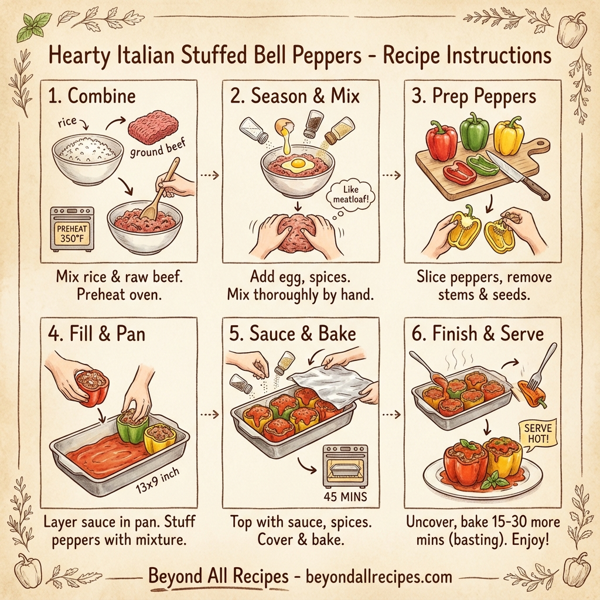 Hearty Italian Stuffed Bell Peppers - Recipe Instructions

1. Combine

rice

ground beef

PREHEAT 350°F

Mix rice & raw beef. Preheat oven.

2. Season & Mix

Like meatloaf!

Add egg, spices. Mix thoroughly by hand.

3. Prep Peppers

Slice peppers, remove stems & seeds.

4. Fill & Pan

13x9 inch

Layer sauce in pan. Stuff peppers with mixture.

5. Sauce & Bake

45 MINS

Top with sauce, spices. Cover & bake.

6. Finish & Serve

SERVE HOT!

Uncover, bake 15-30 more mins (basting). Enjoy!

Beyond All Recipes - beyondallrecipes.com