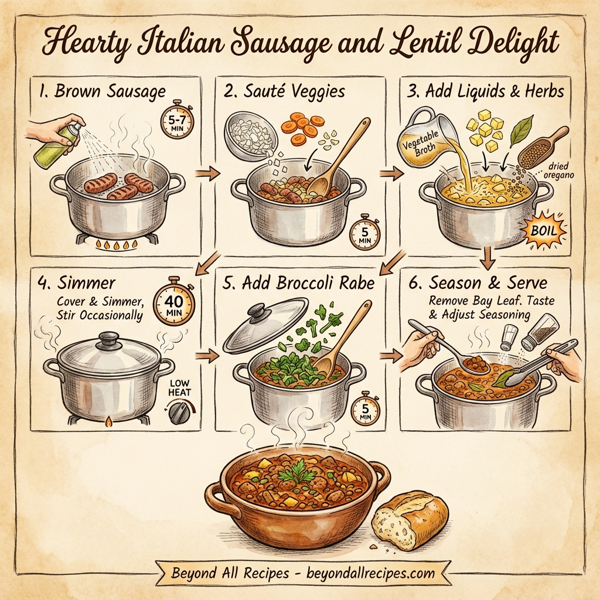 Hearty Italian Sausage and Lentil Delight

1. Brown Sausage
5-7 MIN

2. Sauté Veggies
5 MIN

3. Add Liquids & Herbs
Vegetable Broth
dried oregano
BOIL

4. Simmer
Cover & Simmer, Stir Occasionally
40 MIN
LOW HEAT

5. Add Broccoli Rabe
5 MIN

6. Season & Serve
Remove Bay Leaf. Taste & Adjust Seasoning

Beyond All Recipes - beyondallrecipes.com