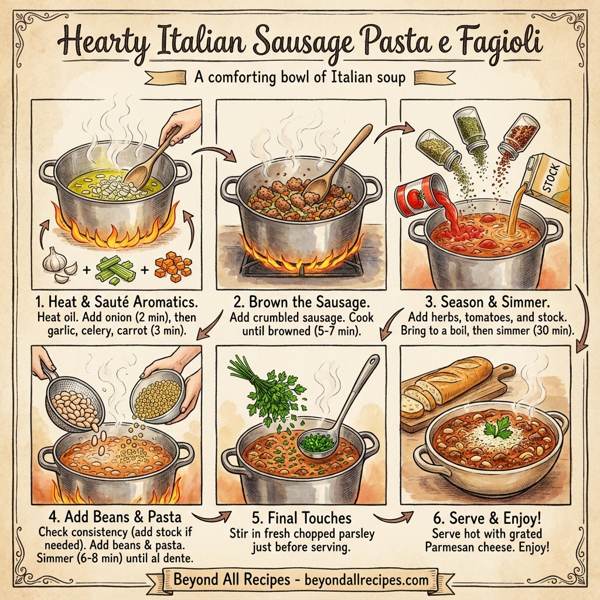 Hearty Italian Sausage Pasta e Fagioli

A comforting bowl of Italian soup

STOCK

1. Heat & Sauté Aromatics.
Heat oil. Add onion (2 min), then garlic, celery, carrot (3 min).

2. Brown the Sausage.
Add crumbled sausage. Cook until browned (5-7 min).

3. Season & Simmer.
Add herbs, tomatoes, and stock. Bring to a boil, then simmer (30 min).

4. Add Beans & Pasta
Check consistency (add stock if needed). Add beans & pasta. Simmer (6-8 min) until al dente.

5. Final Touches
Stir in fresh chopped parsley just before serving.

6. Serve & Enjoy!
Serve hot with grated Parmesan cheese. Enjoy!

Beyond All Recipes - beyondallrecipes.com