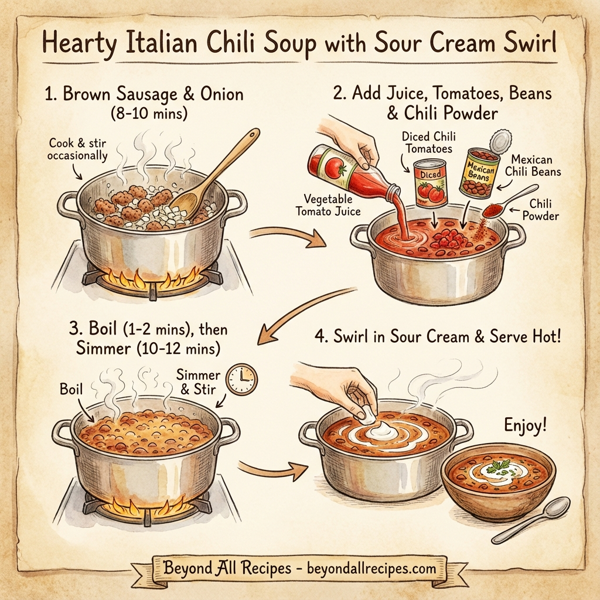 Hearty Italian Chili Soup with Sour Cream Swirl

1. Brown Sausage & Onion (8-10 mins)

Cook & stir occasionally

2. Add Juice, Tomatoes, Beans & Chili Powder

Diced Chili Tomatoes

Diced

Mexican Beans

Mexican Chili Beans

Vegetable Tomato Juice

Chili Powder

3. Boil (1-2 mins), then Simmer (10-12 mins)

Boil

Simmer & Stir

4. Swirl in Sour Cream & Serve Hot!

Enjoy!

Beyond All Recipes - beyondallrecipes.com