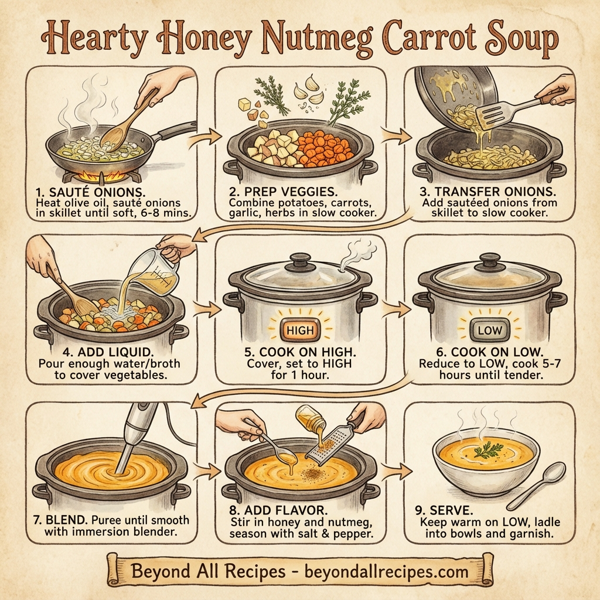 Hearty Honey Nutmeg Carrot Soup

1. SAUTÉ ONIONS. Heat olive oil, sauté onions in skillet until soft, 6-8 mins.

2. PREP VEGGIES. Combine potatoes, carrots, garlic, herbs in slow cooker.

3. TRANSFER ONIONS. Add sautéed onions from skillet to slow cooker.

4. ADD LIQUID. Pour enough water/broth to cover vegetables.

HIGH

5. COOK ON HIGH. Cover, set to HIGH for 1 hour.

LOW

6. COOK ON LOW. Reduce to LOW, cook 5-7 hours until tender.

7. BLEND. Puree until smooth with immersion blender.

8. ADD FLAVOR. Stir in honey and nutmeg, season with salt & pepper.

9. SERVE. Keep warm on LOW, ladle into bowls and garnish.

Beyond All Recipes - beyondallrecipes.com