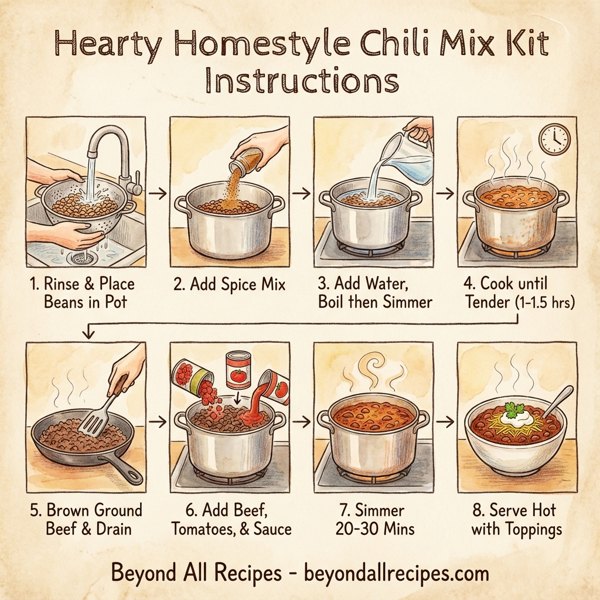 Hearty Homestyle Chili Mix Kit Instructions

1. Rinse & Place Beans in Pot

2. Add Spice Mix

3. Add Water, Boil then Simmer

4. Cook until Tender (1-1.5 hrs)

5. Brown Ground Beef & Drain

6. Add Beef, Tomatoes, & Sauce

7. Simmer 20-30 Mins

8. Serve Hot with Toppings

Beyond All Recipes - beyondallrecipes.com