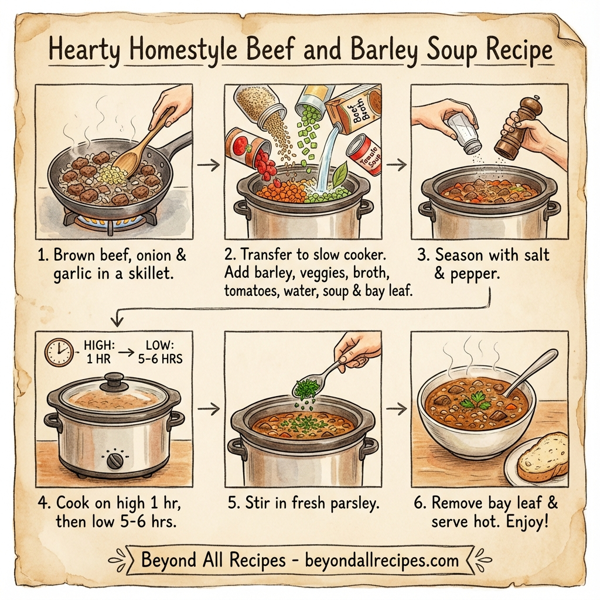 Hearty Homestyle Beef and Barley Soup Recipe

Beef Broth

Tomato Soup

1. Brown beef, onion & garlic in a skillet.

2. Transfer to slow cooker. Add barley, veggies, broth, tomatoes, water, soup & bay leaf.

3. Season with salt & pepper.

HIGH: 1 HR → LOW: 5-6 HRS

4. Cook on high 1 hr, then low 5-6 hrs.

5. Stir in fresh parsley.

6. Remove bay leaf & serve hot. Enjoy!

Beyond All Recipes - beyondallrecipes.com