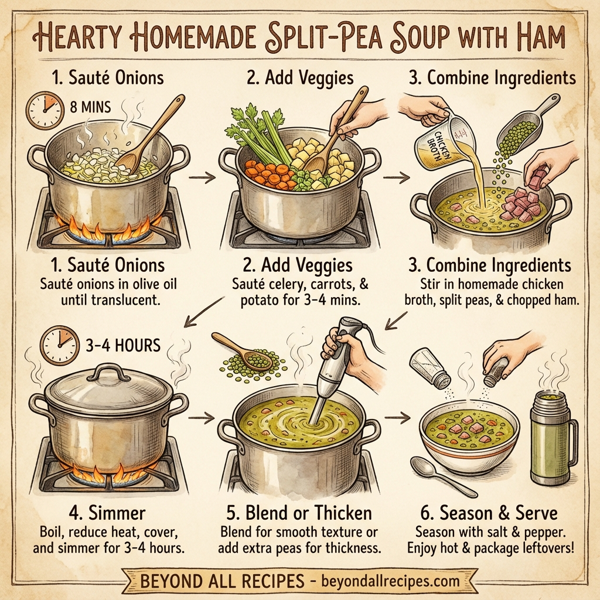 HEARTY HOMEMADE SPLIT-PEA SOUP WITH HAM

1. Sauté Onions

8 MINS

2. Add Veggies

3. Combine Ingredients

CHICKEN BROTH

1. Sauté Onions
Sauté onions in olive oil until translucent.

2. Add Veggies
Sauté celery, carrots, & potato for 3-4 mins.

3. Combine Ingredients
Stir in homemade chicken broth, split peas, & chopped ham.

3-4 HOURS

4. Simmer
Boil, reduce heat, cover, and simmer for 3-4 hours.

5. Blend or Thicken
Blend for smooth texture or add extra peas for thickness.

6. Season & Serve
Season with salt & pepper. Enjoy hot & package leftovers!

BEYOND ALL RECIPES - beyondallrecipes.com