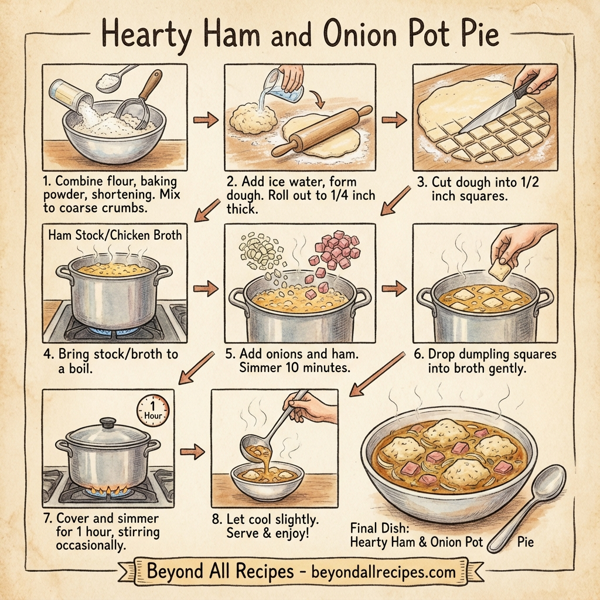 Hearty Ham and Onion Pot Pie

1. Combine flour, baking powder, shortening. Mix to coarse crumbs.

2. Add ice water, form dough. Roll out to 1/4 inch thick.

3. Cut dough into 1/2 inch squares.

Ham Stock/Chicken Broth

4. Bring stock/broth to a boil.

5. Add onions and ham. Simmer 10 minutes.

6. Drop dumpling squares into broth gently.

1 Hour

7. Cover and simmer for 1 hour, stirring occasionally.

8. Let cool slightly. Serve & enjoy!

Final Dish: Hearty Ham & Onion Pot Pie

Beyond All Recipes - beyondallrecipes.com