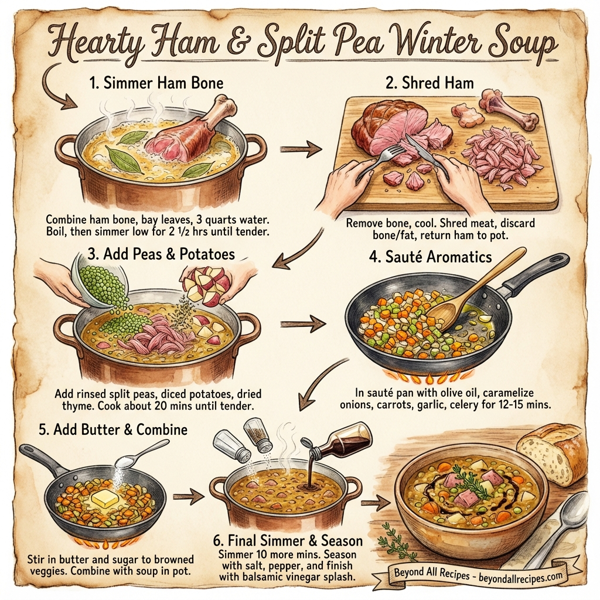 Hearty Ham & Split Pea Winter Soup

1. Simmer Ham Bone

Combine ham bone, bay leaves, 3 quarts water. Boil, then simmer low for 2 ½ hrs until tender.

2. Shred Ham

Remove bone, cool. Shred meat, discard bone/fat, return ham to pot.

3. Add Peas & Potatoes

Add rinsed split peas, diced potatoes, dried thyme. Cook about 20 mins until tender.

4. Sauté Aromatics

In sauté pan with olive oil, caramelize onions, carrots, garlic, celery for 12-15 mins.

5. Add Butter & Combine

Stir in butter and sugar to browned veggies. Combine with soup in pot.

6. Final Simmer & Season

Simmer 10 more mins. Season with salt, pepper, and finish with balsamic vinegar splash.

Beyond All Recipes - beyondallrecipes.com