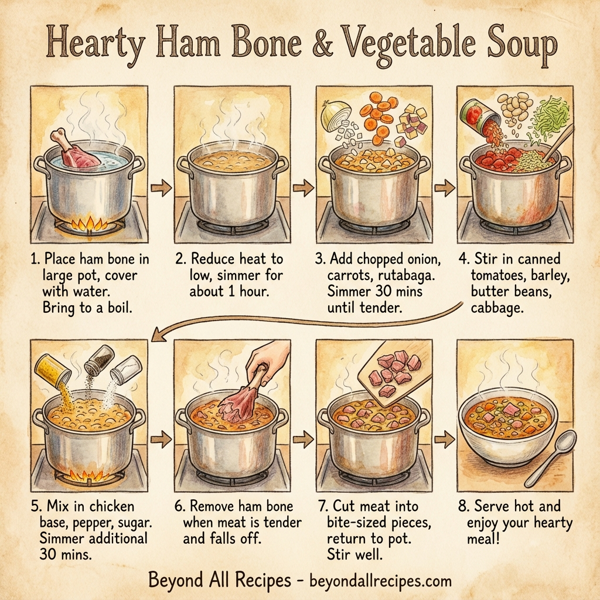 Hearty Ham Bone & Vegetable Soup

1. Place ham bone in large pot, cover with water. Bring to a boil.

2. Reduce heat to low, simmer for about 1 hour.

3. Add chopped onion, carrots, rutabaga. Simmer 30 mins until tender.

4. Stir in canned tomatoes, barley, butter beans, cabbage.

5. Mix in chicken base, pepper, sugar. Simmer additional 30 mins.

6. Remove ham bone when meat is tender and falls off.

7. Cut meat into bite-sized pieces, return to pot. Stir well.

8. Serve hot and enjoy your hearty meal!

Beyond All Recipes - beyondallrecipes.com