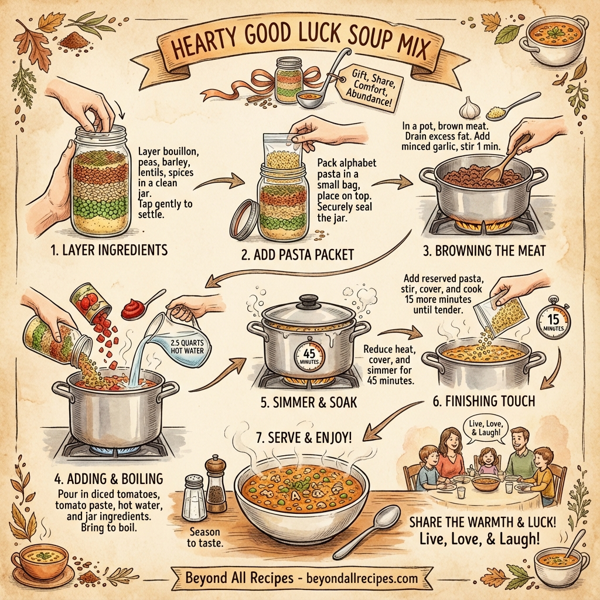 HEARTY GOOD LUCK SOUP MIX

Gift, Share, Comfort, Abundance!

Layer bouillon, peas, barley, lentils, spices in a clean jar. Tap gently to settle.

1. LAYER INGREDIENTS

Pack alphabet pasta in a small bag, place on top. Securely seal the jar.

2. ADD PASTA PACKET

In a pot, brown meat. Drain excess fat. Add minced garlic, stir 1 min.

3. BROWNING THE MEAT

2.5 QUARTS HOT WATER

4. ADDING & BOILING

Pour in diced tomatoes, tomato paste, hot water, and jar ingredients. Bring to boil.

45 MINUTES

Reduce heat, cover, and simmer for 45 minutes.

5. SIMMER & SOAK

Add reserved pasta, stir, cover, and cook 15 more minutes until tender.

15 MINUTES

6. FINISHING TOUCH

7. SERVE & ENJOY!

Season to taste.

Live, Love, & Laugh!

SHARE THE WARMTH & LUCK! Live, Love, & Laugh!

Beyond All Recipes - beyondallrecipes.com