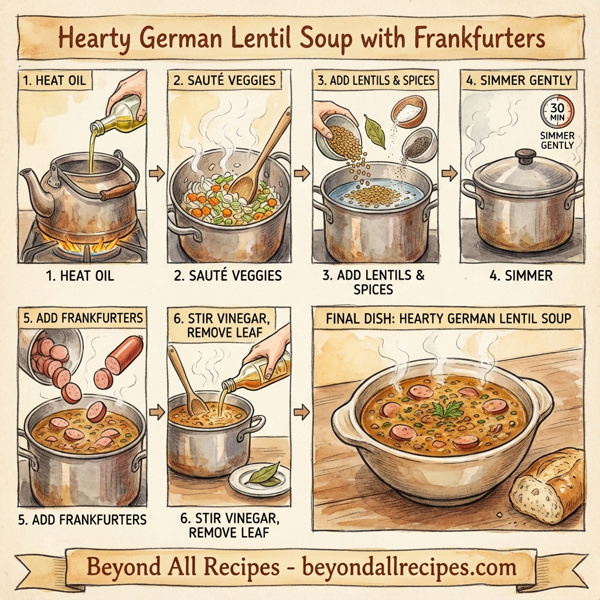 Hearty German Lentil Soup with Frankfurters

1. HEAT OIL

1. HEAT OIL

2. SAUTÉ VEGGIES

2. SAUTÉ VEGGIES

3. ADD LENTILS & SPICES

3. ADD LENTILS & SPICES

4. SIMMER GENTLY

30 MIN

SIMMER GENTLY

4. SIMMER

5. ADD FRANKFURTERS

5. ADD FRANKFURTERS

6. STIR VINEGAR, REMOVE LEAF

6. STIR VINEGAR, REMOVE LEAF

FINAL DISH: HEARTY GERMAN LENTIL SOUP

Beyond All Recipes - beyondallrecipes.com