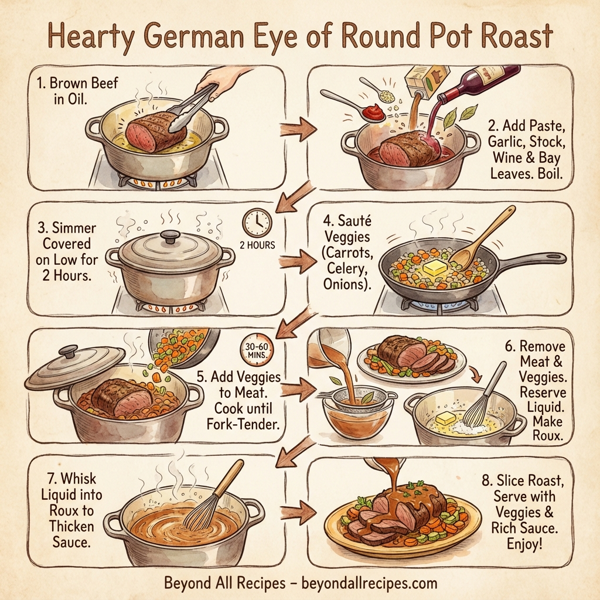 Hearty German Eye of Round Pot Roast

1. Brown Beef in Oil.

2. Add Paste, Garlic, Stock, Wine & Bay Leaves. Boil.

3. Simmer Covered on Low for 2 Hours.

2 HOURS

4. Sauté Veggies (Carrots, Celery, Onions).

30-60 MINS.

5. Add Veggies to Meat. Cook until Fork-Tender.

6. Remove Meat & Veggies. Reserve Liquid. Make Roux.

7. Whisk Liquid into Roux to Thicken Sauce.

8. Slice Roast, Serve with Veggies & Rich Sauce. Enjoy!

Beyond All Recipes – beyondallrecipes.com