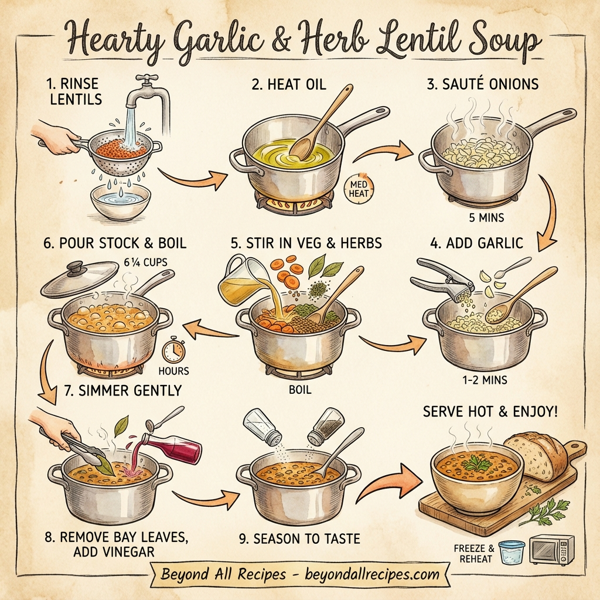 Hearty Garlic & Herb Lentil Soup

1. RINSE LENTILS

2. HEAT OIL

MED HEAT

3. SAUTÉ ONIONS

5 MINS

6. POUR STOCK & BOIL

6 ¼ CUPS

HOURS

5. STIR IN VEG & HERBS

BOIL

4. ADD GARLIC

1-2 MINS

7. SIMMER GENTLY

8. REMOVE BAY LEAVES, ADD VINEGAR

9. SEASON TO TASTE

SERVE HOT & ENJOY!

FREEZE & REHEAT

Beyond All Recipes - beyondallrecipes.com