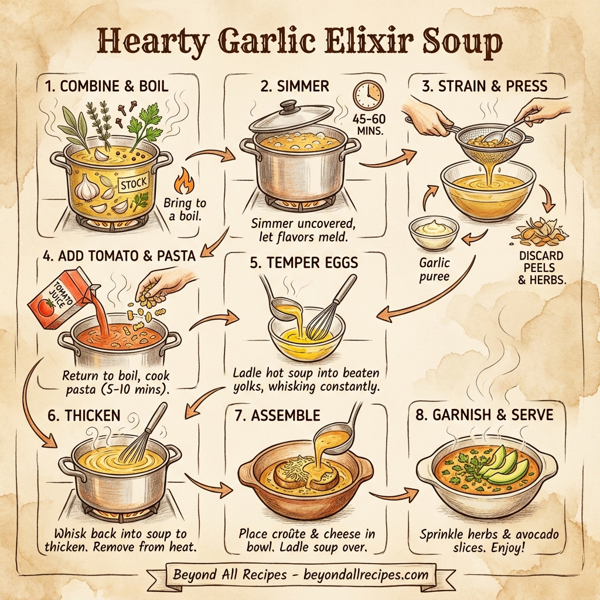 Hearty Garlic Elixir Soup

1. COMBINE & BOIL

STOCK

Bring to a boil.

2. SIMMER

45-60 MINS.

Simmer uncovered, let flavors meld.

3. STRAIN & PRESS

Garlic puree

DISCARD PEELS & HERBS.

4. ADD TOMATO & PASTA

TOMATO JUICE

Return to boil, cook pasta (5-10 mins).

5. TEMPER EGGS

Ladle hot soup into beaten yolks, whisking constantly.

6. THICKEN

Whisk back into soup to thicken. Remove from heat.

7. ASSEMBLE

Place croûte & cheese in bowl. Ladle soup over.

8. GARNISH & SERVE

Sprinkle herbs & avocado slices. Enjoy!

Beyond All Recipes - beyondallrecipes.com