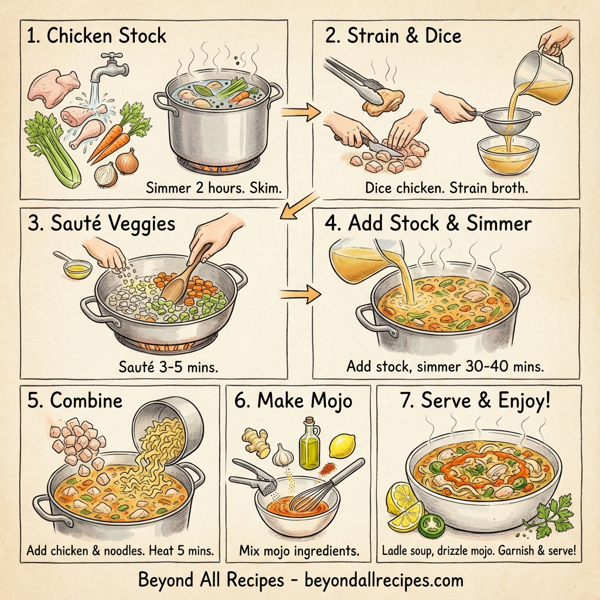 1. Chicken Stock

Simmer 2 hours. Skim.

2. Strain & Dice

Dice chicken. Strain broth.

3. Sauté Veggies

Sauté 3-5 mins.

4. Add Stock & Simmer

Add stock, simmer 30-40 mins.

5. Combine

Add chicken & noodles. Heat 5 mins.

6. Make Mojo

Mix mojo ingredients.

7. Serve & Enjoy!

Ladle soup, drizzle mojo. Garnish & serve!

Beyond All Recipes - beyondallrecipes.com