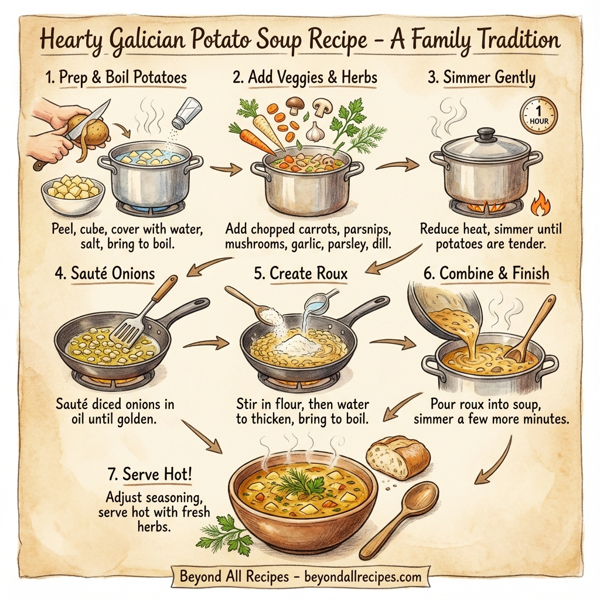 Hearty Galician Potato Soup Recipe – A Family Tradition

1. Prep & Boil Potatoes

Peel, cube, cover with water, salt, bring to boil.

2. Add Veggies & Herbs

Add chopped carrots, parsnips, mushrooms, garlic, parsley, dill.

3. Simmer Gently

1 HOUR

Reduce heat, simmer until potatoes are tender.

4. Sauté Onions

Sauté diced onions in oil until golden.

5. Create Roux

Stir in flour, then water to thicken, bring to boil.

6. Combine & Finish

Pour roux into soup, simmer a few more minutes.

7. Serve Hot!

Adjust seasoning, serve hot with fresh herbs.

Beyond All Recipes – beyondallrecipes.com