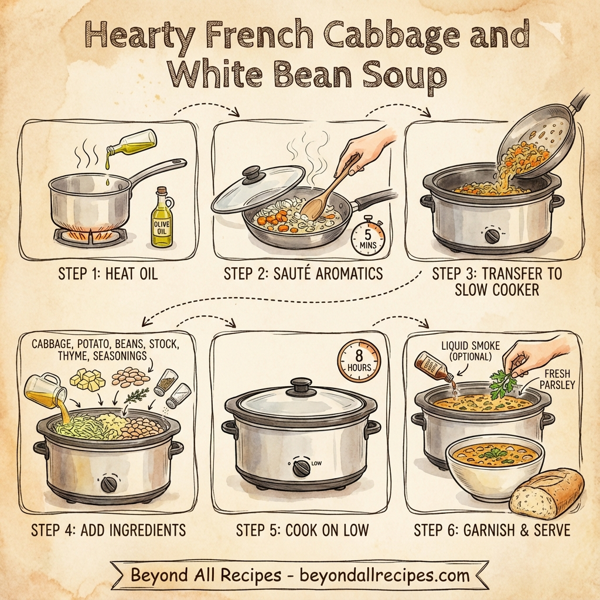 Hearty French Cabbage and White Bean Soup

OLIVE OIL

STEP 1: HEAT OIL

5 MINS

STEP 2: SAUTÉ AROMATICS

STEP 3: TRANSFER TO SLOW COOKER

CABBAGE, POTATO, BEANS, STOCK, THYME, SEASONINGS

STEP 4: ADD INGREDIENTS

8 HOURS

LOW

STEP 5: COOK ON LOW

LIQUID SMOKE (OPTIONAL)

FRESH PARSLEY

STEP 6: GARNISH & SERVE

Beyond All Recipes - beyondallrecipes.com