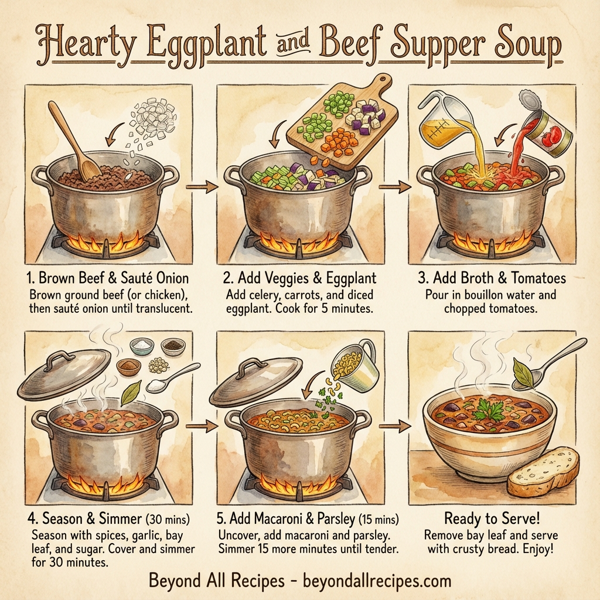 Hearty Eggplant and Beef Supper Soup

1. Brown Beef & Sauté Onion
Brown ground beef (or chicken), then sauté onion until translucent.

2. Add Veggies & Eggplant
Add celery, carrots, and diced eggplant. Cook for 5 minutes.

3. Add Broth & Tomatoes
Pour in bouillon water and chopped tomatoes.

4. Season & Simmer (30 mins)
Season with spices, garlic, bay leaf, and sugar. Cover and simmer for 30 minutes.

5. Add Macaroni & Parsley (15 mins)
Uncover, add macaroni and parsley. Simmer 15 more minutes until tender.

Ready to Serve!
Remove bay leaf and serve with crusty bread. Enjoy!

Beyond All Recipes - beyondallrecipes.com