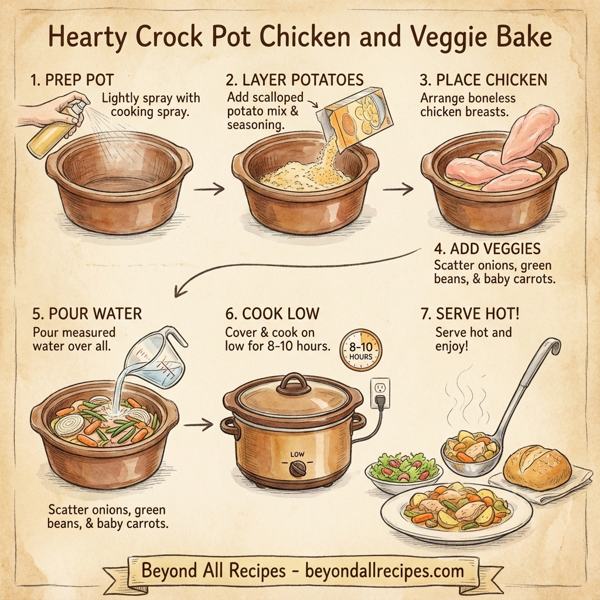 Hearty Crock Pot Chicken and Veggie Bake

1. PREP POT
Lightly spray with cooking spray.

2. LAYER POTATOES
Add scalloped potato mix & seasoning.

3. PLACE CHICKEN
Arrange boneless chicken breasts.

4. ADD VEGGIES
Scatter onions, green beans, & baby carrots.

5. POUR WATER
Pour measured water over all.

Scatter onions, green beans, & baby carrots.

6. COOK LOW
Cover & cook on low for 8-10 hours.

8-10 HOURS

LOW

7. SERVE HOT!
Serve hot and enjoy!

Beyond All Recipes - beyondallrecipes.com