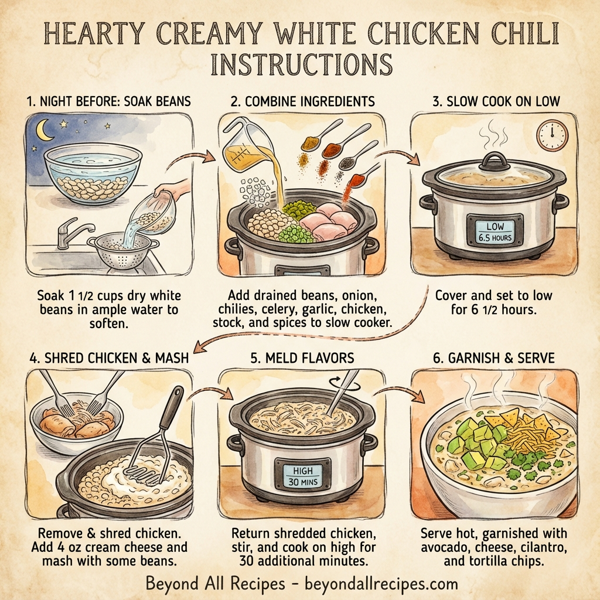 HEARTY CREAMY WHITE CHICKEN CHILI INSTRUCTIONS

1. NIGHT BEFORE: SOAK BEANS

Soak 1 1/2 cups dry white beans in ample water to soften.

2. COMBINE INGREDIENTS

Add drained beans, onion, chilies, celery, garlic, chicken, stock, and spices to slow cooker.

3. SLOW COOK ON LOW

LOW
6.5 HOURS

Cover and set to low for 6 1/2 hours.

4. SHRED CHICKEN & MASH

Remove & shred chicken. Add 4 oz cream cheese and mash with some beans.

5. MELD FLAVORS

HIGH
30 MINS

Return shredded chicken, stir, and cook on high for 30 additional minutes.

6. GARNISH & SERVE

Serve hot, garnished with avocado, cheese, cilantro, and tortilla chips.

Beyond All Recipes - beyondallrecipes.com