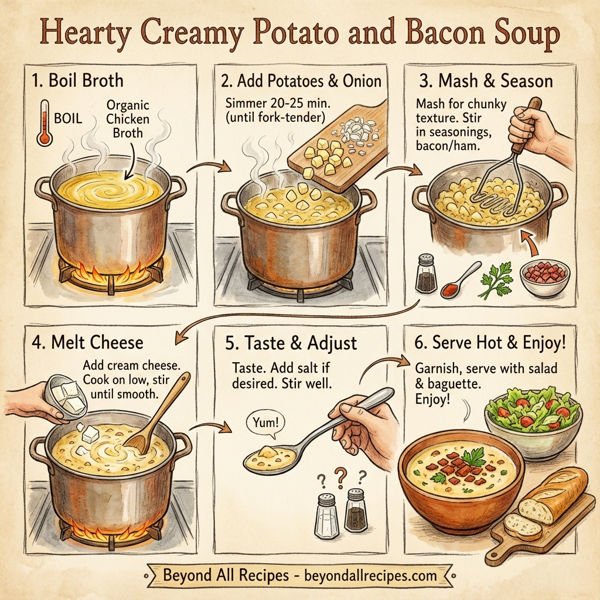 Hearty Creamy Potato and Bacon Soup

1. Boil Broth

BOIL

Organic Chicken Broth

2. Add Potatoes & Onion

Simmer 20-25 min. (until fork-tender)

3. Mash & Season

Mash for chunky texture. Stir in seasonings, bacon/ham.

4. Melt Cheese

Add cream cheese. Cook on low, stir until smooth.

5. Taste & Adjust

Taste. Add salt if desired. Stir well.

Yum!

? ? ?

6. Serve Hot & Enjoy!

Garnish, serve with salad & baguette. Enjoy!

Beyond All Recipes - beyondallrecipes.com