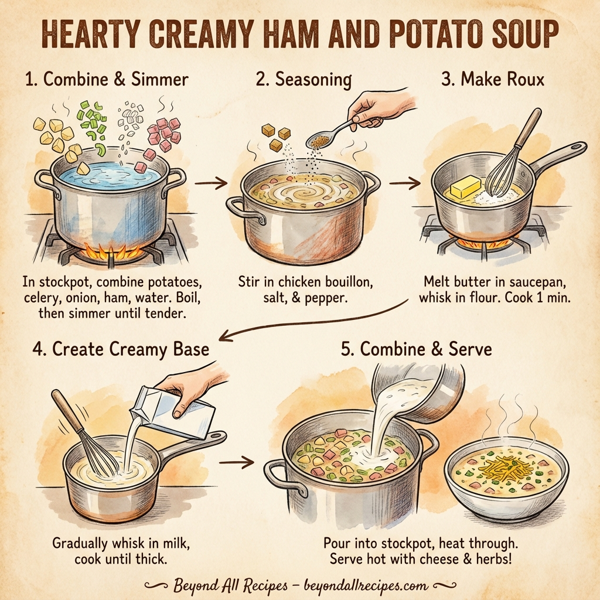 HEARTY CREAMY HAM AND POTATO SOUP

1. Combine & Simmer

In stockpot, combine potatoes, celery, onion, ham, water. Boil, then simmer until tender.

2. Seasoning

Stir in chicken bouillon, salt, & pepper.

3. Make Roux

Melt butter in saucepan, whisk in flour. Cook 1 min.

4. Create Creamy Base

Gradually whisk in milk, cook until thick.

5. Combine & Serve

Pour into stockpot, heat through. Serve hot with cheese & herbs!

Beyond All Recipes – beyondallrecipes.com