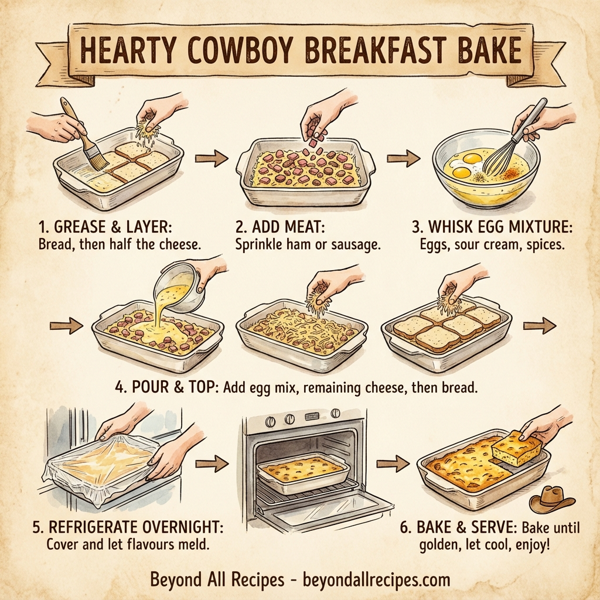 HEARTY COWBOY BREAKFAST BAKE

1. GREASE & LAYER:
Bread, then half the cheese.

2. ADD MEAT:
Sprinkle ham or sausage.

3. WHISK EGG MIXTURE:
Eggs, sour cream, spices.

4. POUR & TOP: Add egg mix, remaining cheese, then bread.

5. REFRIGERATE OVERNIGHT:
Cover and let flavours meld.

6. BAKE & SERVE: Bake until golden, let cool, enjoy!

Beyond All Recipes - beyondallrecipes.com