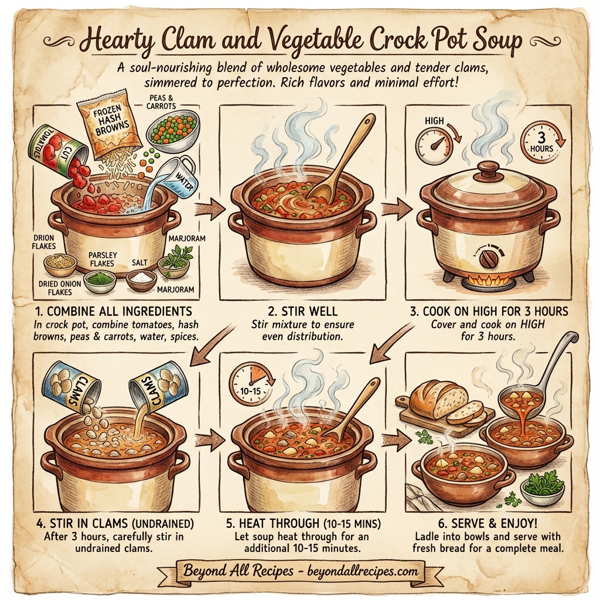 Hearty Clam and Vegetable Crock Pot Soup

A soul-nourishing blend of wholesome vegetables and tender clams, simmered to perfection. Rich flavors and minimal effort!

CUT TOMATOES
FROZEN HASH BROWNS
PEAS & CARROTS
WATER
DRION FLAKES
PARSLEY FLAKES
SALT
MARJORAM
DRIED ONION FLAKES
MARJORAM

1. COMBINE ALL INGREDIENTS
In crock pot, combine tomatoes, hash browns, peas & carrots, water, spices.

2. STIR WELL
Stir mixture to ensure even distribution.

HIGH
3 HOURS

3. COOK ON HIGH FOR 3 HOURS
Cover and cook on HIGH for 3 hours.

CLAMS
CLAMS

4. STIR IN CLAMS (UNDRAINED)
After 3 hours, carefully stir in undrained clams.

10-15

5. HEAT THROUGH (10-15 MINS)
Let soup heat through for an additional 10-15 minutes.

6. SERVE & ENJOY!
Ladle into bowls and serve with fresh bread for a complete meal.

Beyond All Recipes - beyondallrecipes.com