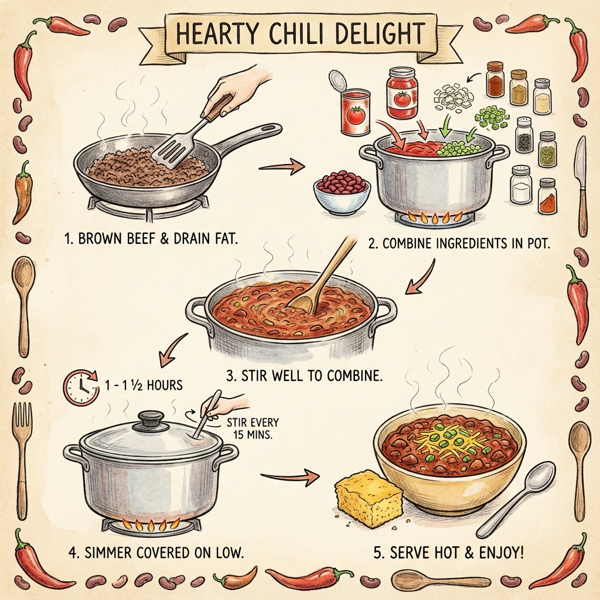 HEARTY CHILI DELIGHT

1. BROWN BEEF & DRAIN FAT.

2. COMBINE INGREDIENTS IN POT.

3. STIR WELL TO COMBINE.

1 - 1 ½ HOURS

STIR EVERY 15 MINS.

4. SIMMER COVERED ON LOW.

5. SERVE HOT & ENJOY!