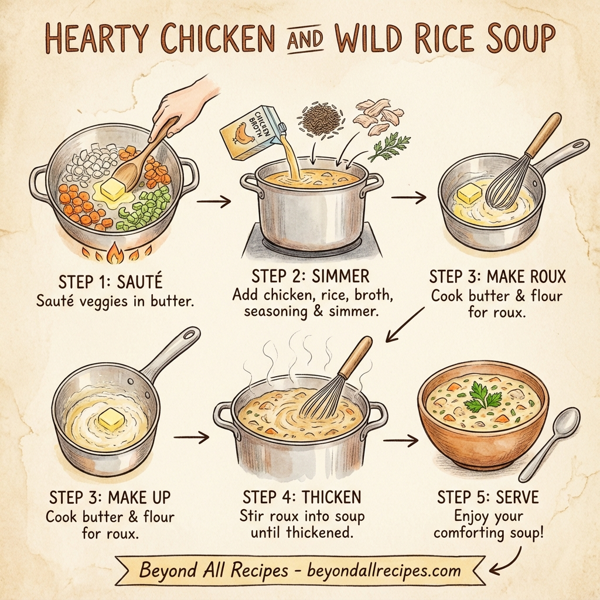 HEARTY CHICKEN AND WILD RICE SOUP

CHICKEN BROTH

STEP 1: SAUTÉ
Sauté veggies in butter.

STEP 2: SIMMER
Add chicken, rice, broth, seasoning & simmer.

STEP 3: MAKE ROUX
Cook butter & flour for roux.

STEP 3: MAKE UP
Cook butter & flour for roux.

STEP 4: THICKEN
Stir roux into soup until thickened.

STEP 5: SERVE
Enjoy your comforting soup!

Beyond All Recipes - beyondallrecipes.com