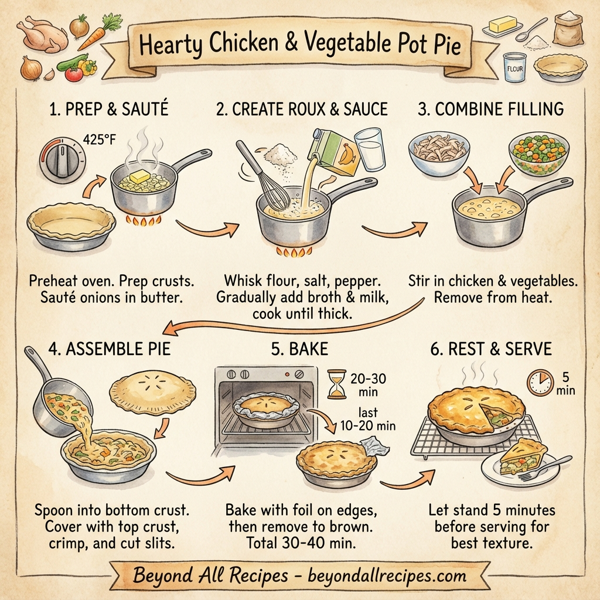 Hearty Chicken & Vegetable Pot Pie

FLOUR

1. PREP & SAUTÉ

425°F

Preheat oven. Prep crusts. Sauté onions in butter.

2. CREATE ROUX & SAUCE

Whisk flour, salt, pepper. Gradually add broth & milk, cook until thick.

3. COMBINE FILLING

Stir in chicken & vegetables. Remove from heat.

4. ASSEMBLE PIE

Spoon into bottom crust. Cover with top crust, crimp, and cut slits.

5. BAKE

20-30 min

last 10-20 min

Bake with foil on edges, then remove to brown. Total 30-40 min.

6. REST & SERVE

5 min

Let stand 5 minutes before serving for best texture.

Beyond All Recipes - beyondallrecipes.com