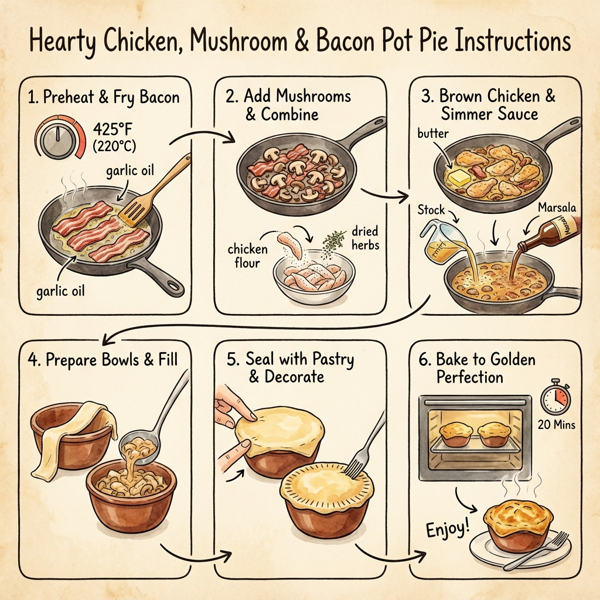 Hearty Chicken, Mushroom & Bacon Pot Pie Instructions

1. Preheat & Fry Bacon

425°F (220°C)

garlic oil

garlic oil

2. Add Mushrooms & Combine

chicken flour

dried herbs

3. Brown Chicken & Simmer Sauce

butter

Stock

Marsala

4. Prepare Bowls & Fill

5. Seal with Pastry & Decorate

6. Bake to Golden Perfection

20 Mins

Enjoy!