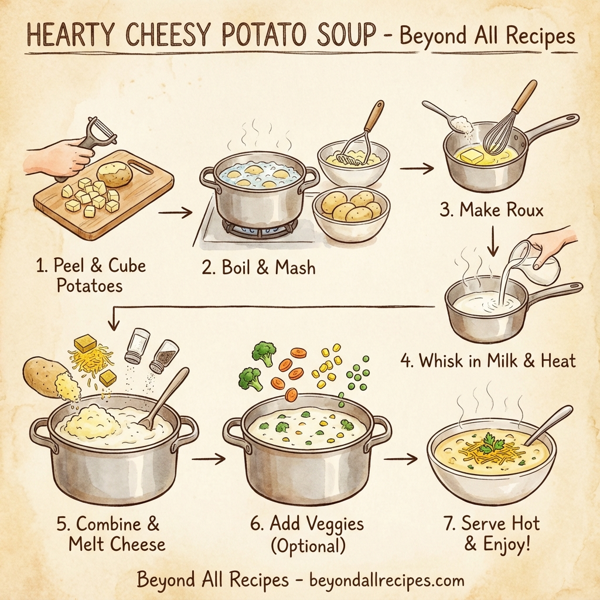 HEARTY CHEESY POTATO SOUP - Beyond All Recipes

1. Peel & Cube Potatoes

2. Boil & Mash

3. Make Roux

4. Whisk in Milk & Heat

5. Combine & Melt Cheese

6. Add Veggies (Optional)

7. Serve Hot & Enjoy!

Beyond All Recipes - beyondallrecipes.com