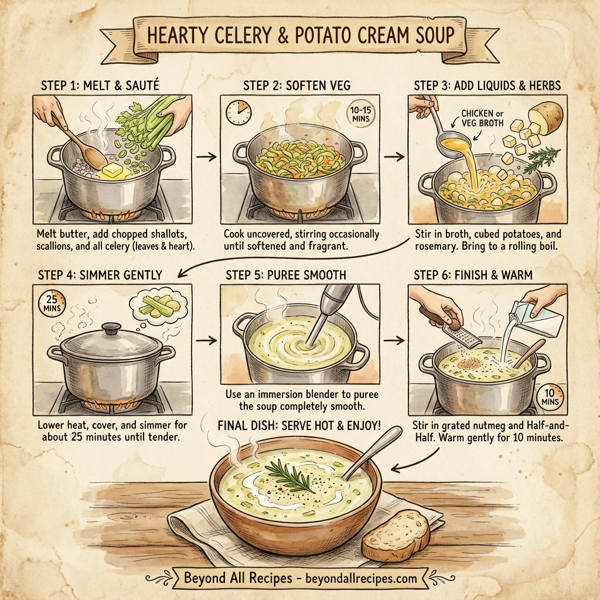 HEARTY CELERY & POTATO CREAM SOUP

STEP 1: MELT & SAUTÉ

Melt butter, add chopped shallots, scallions, and all celery (leaves & heart).

STEP 2: SOFTEN VEG

10-15 MINS

Cook uncovered, stirring occasionally until softened and fragrant.

STEP 3: ADD LIQUIDS & HERBS

CHICKEN or VEG BROTH

Stir in broth, cubed potatoes, and rosemary. Bring to a rolling boil.

STEP 4: SIMMER GENTLY

25 MINS

Lower heat, cover, and simmer for about 25 minutes until tender.

STEP 5: PUREE SMOOTH

Use an immersion blender to puree the soup completely smooth.

STEP 6: FINISH & WARM

10 MINS

Stir in grated nutmeg and Half-and-Half. Warm gently for 10 minutes.

FINAL DISH: SERVE HOT & ENJOY!

Beyond All Recipes - beyondallrecipes.com