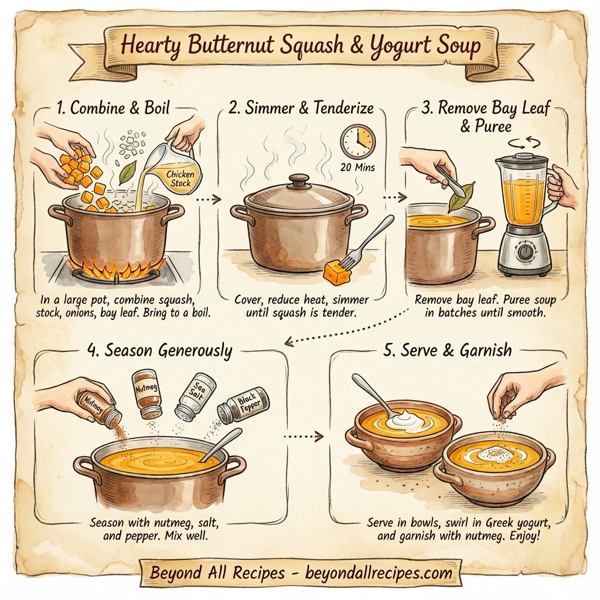 Hearty Butternut Squash & Yogurt Soup

1. Combine & Boil

Chicken Stock

In a large pot, combine squash, stock, onions, bay leaf. Bring to a boil.

2. Simmer & Tenderize

20 Mins

Cover, reduce heat, simmer until squash is tender.

3. Remove Bay Leaf & Puree

Remove bay leaf. Puree soup in batches until smooth.

4. Season Generously

Nutmeg

Nutmeg

Sea Salt

Black Pepper

Season with nutmeg, salt, and pepper. Mix well.

5. Serve & Garnish

Serve in bowls, swirl in Greek yogurt, and garnish with nutmeg. Enjoy!

Beyond All Recipes - beyondallrecipes.com