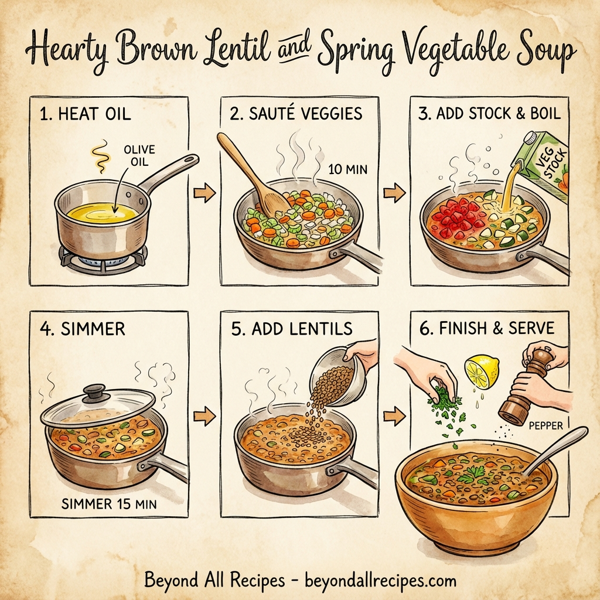 Hearty Brown Lentil and Spring Vegetable Soup

1. HEAT OIL

OLIVE OIL

2. SAUTÉ VEGGIES

10 MIN

3. ADD STOCK & BOIL

VEG STOCK

4. SIMMER

SIMMER 15 MIN

5. ADD LENTILS

6. FINISH & SERVE

PEPPER

Beyond All Recipes - beyondallrecipes.com