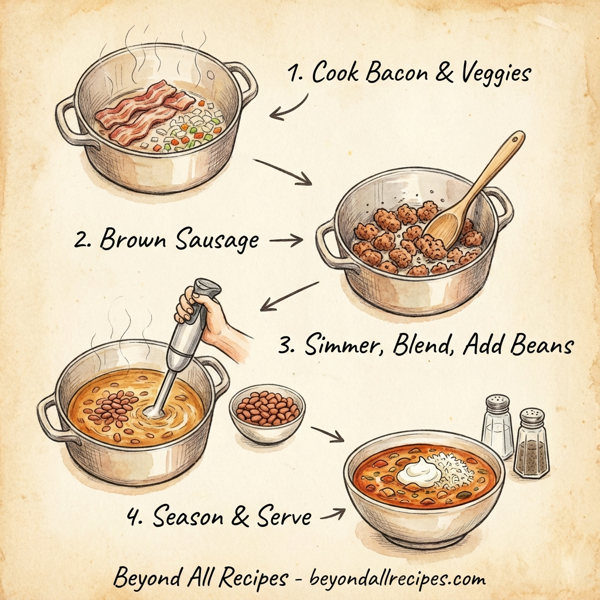 1. Cook Bacon & Veggies

2. Brown Sausage

3. Simmer, Blend, Add Beans

4. Season & Serve

Beyond All Recipes - beyondallrecipes.com