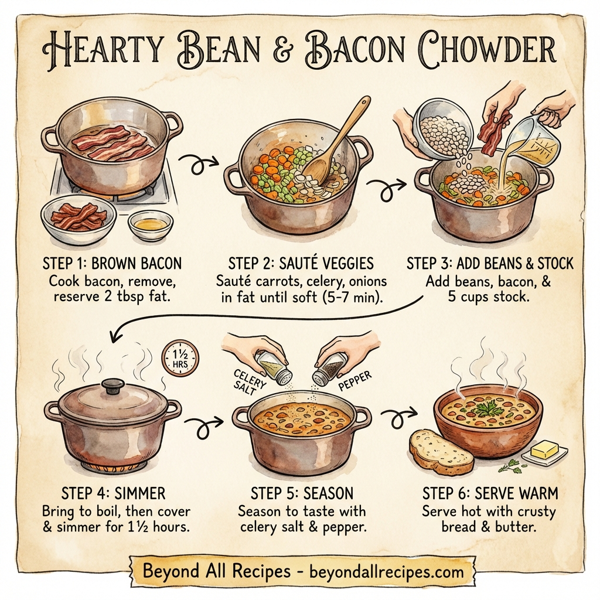 HEARTY BEAN & BACON CHOWDER

STEP 1: BROWN BACON
Cook bacon, remove, reserve 2 tbsp fat.

STEP 2: SAUTÉ VEGGIES
Sauté carrots, celery, onions in fat until soft (5-7 min).

STEP 3: ADD BEANS & STOCK
Add beans, bacon, & 5 cups stock.

1½ HRS

CELERY SALT

PEPPER

STEP 4: SIMMER
Bring to boil, then cover & simmer for 1½ hours.

STEP 5: SEASON
Season to taste with celery salt & pepper.

STEP 6: SERVE WARM
Serve hot with crusty bread & butter.

Beyond All Recipes - beyondallrecipes.com