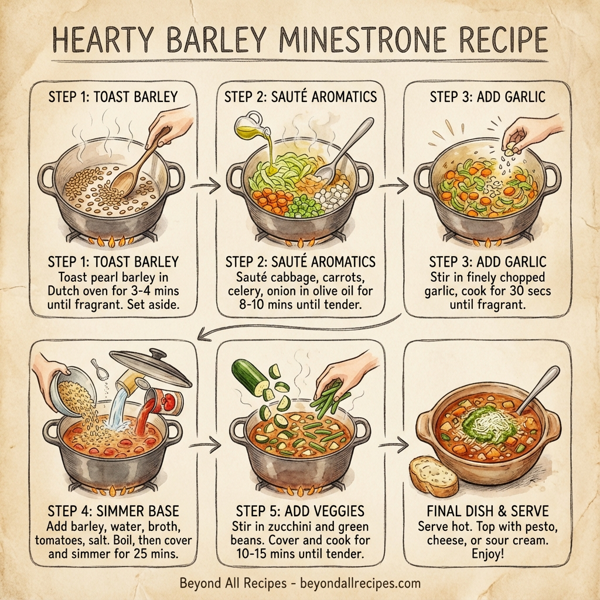 HEARTY BARLEY MINESTRONE RECIPE

STEP 1: TOAST BARLEY

STEP 1: TOAST BARLEY
Toast pearl barley in Dutch oven for 3-4 mins until fragrant. Set aside.

STEP 2: SAUTÉ AROMATICS

STEP 2: SAUTÉ AROMATICS
Sauté cabbage, carrots, celery, onion in olive oil for 8-10 mins until tender.

STEP 3: ADD GARLIC

STEP 3: ADD GARLIC
Stir in finely chopped garlic, cook for 30 secs until fragrant.

STEP 4: SIMMER BASE
Add barley, water, broth, tomatoes, salt. Boil, then cover and simmer for 25 mins.

STEP 5: ADD VEGGIES
Stir in zucchini and green beans. Cover and cook for 10-15 mins until tender.

FINAL DISH & SERVE
Serve hot. Top with pesto, cheese, or sour cream. Enjoy!

Beyond All Recipes - beyondallrecipes.com