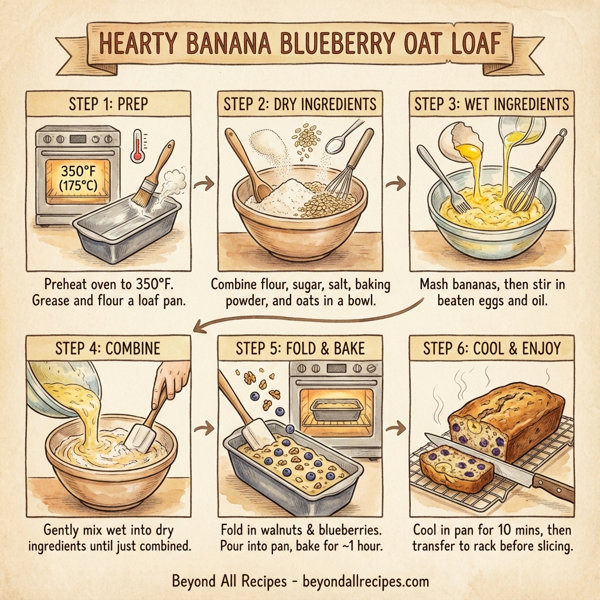 HEARTY BANANA BLUEBERRY OAT LOAF

STEP 1: PREP

350°F (175°C)

Preheat oven to 350°F. Grease and flour a loaf pan.

STEP 2: DRY INGREDIENTS

Combine flour, sugar, salt, baking powder, and oats in a bowl.

STEP 3: WET INGREDIENTS

Mash bananas, then stir in beaten eggs and oil.

STEP 4: COMBINE

Gently mix wet into dry ingredients until just combined.

STEP 5: FOLD & BAKE

Fold in walnuts & blueberries. Pour into pan, bake for ~1 hour.

STEP 6: COOL & ENJOY

Cool in pan for 10 mins, then transfer to rack before slicing.

Beyond All Recipes - beyondallrecipes.com