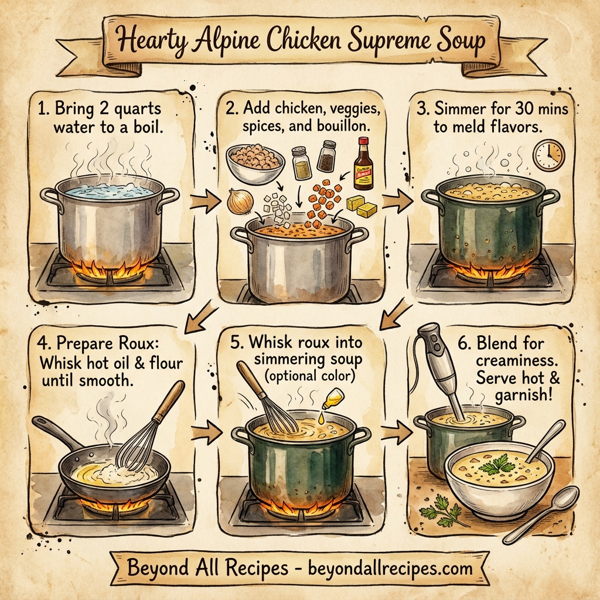 Hearty Alpine Chicken Supreme Soup

1. Bring 2 quarts water to a boil.

2. Add chicken, veggies, spices, and bouillon.

3. Simmer for 30 mins to meld flavors.

4. Prepare Roux: Whisk hot oil & flour until smooth.

5. Whisk roux into simmering soup (optional color)

6. Blend for creaminess. Serve hot & garnish!

Beyond All Recipes - beyondallrecipes.com