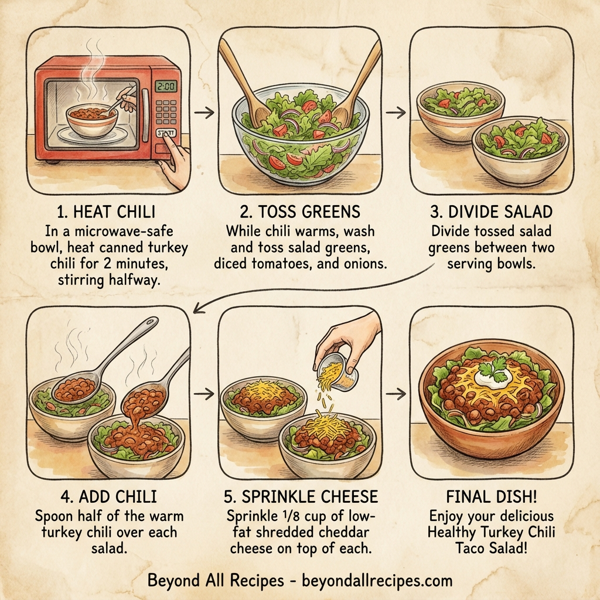 2:00

START

1. HEAT CHILI
In a microwave-safe bowl, heat canned turkey chili for 2 minutes, stirring halfway.

2. TOSS GREENS
While chili warms, wash and toss salad greens, diced tomatoes, and onions.

3. DIVIDE SALAD
Divide tossed salad greens between two serving bowls.

4. ADD CHILI
Spoon half of the warm turkey chili over each salad.

5. SPRINKLE CHEESE
Sprinkle 1/8 cup of low-fat shredded cheddar cheese on top of each.

FINAL DISH!
Enjoy your delicious Healthy Turkey Chili Taco Salad!

Beyond All Recipes - beyondallrecipes.com