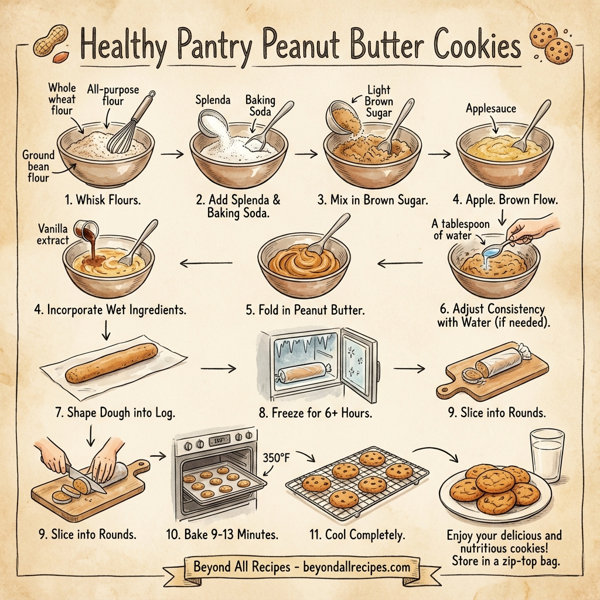 Healthy Pantry Peanut Butter Cookies

Whole wheat flour
All-purpose flour
Ground bean flour
1. Whisk Flours.

Splenda
Baking Soda
2. Add Splenda & Baking Soda.

Light Brown Sugar
3. Mix in Brown Sugar.

Applesauce
4. Apple. Brown Flow.

Vanilla extract
4. Incorporate Wet Ingredients.

5. Fold in Peanut Butter.

A tablespoon of water
6. Adjust Consistency with Water (if needed).

7. Shape Dough into Log.

8. Freeze for 6+ Hours.

9. Slice into Rounds.

9. Slice into Rounds.

350°F
10. Bake 9-13 Minutes.

11. Cool Completely.

Enjoy your delicious and nutritious cookies! Store in a zip-top bag.

Beyond All Recipes - beyondallrecipes.com