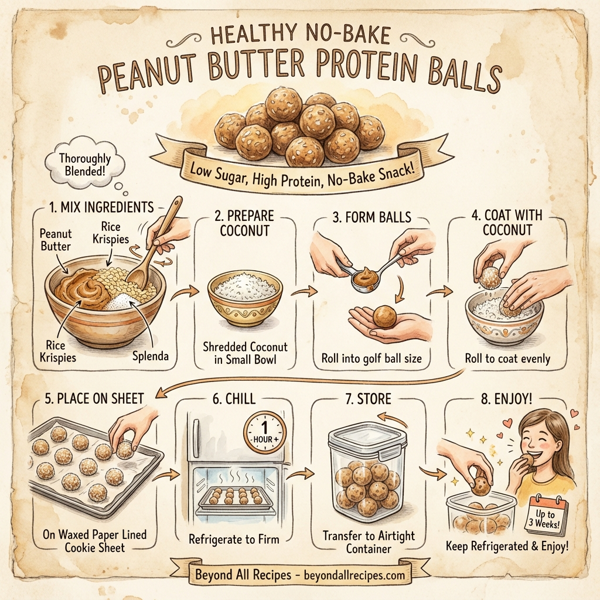 HEALTHY NO-BAKE
PEANUT BUTTER PROTEIN BALLS

Low Sugar, High Protein, No-Bake Snack!

Thoroughly Blended!

1. MIX INGREDIENTS
Peanut Butter
Rice Krispies
Rice Krispies
Splenda

2. PREPARE COCONUT
Shredded Coconut in Small Bowl

3. FORM BALLS
Roll into golf ball size

4. COAT WITH COCONUT
Roll to coat evenly

5. PLACE ON SHEET
On Waxed Paper Lined Cookie Sheet

6. CHILL
1 HOUR +
Refrigerate to Firm

7. STORE
Transfer to Airtight Container

8. ENJOY!
Up to 3 Weeks!
Keep Refrigerated & Enjoy!

Beyond All Recipes - beyondallrecipes.com